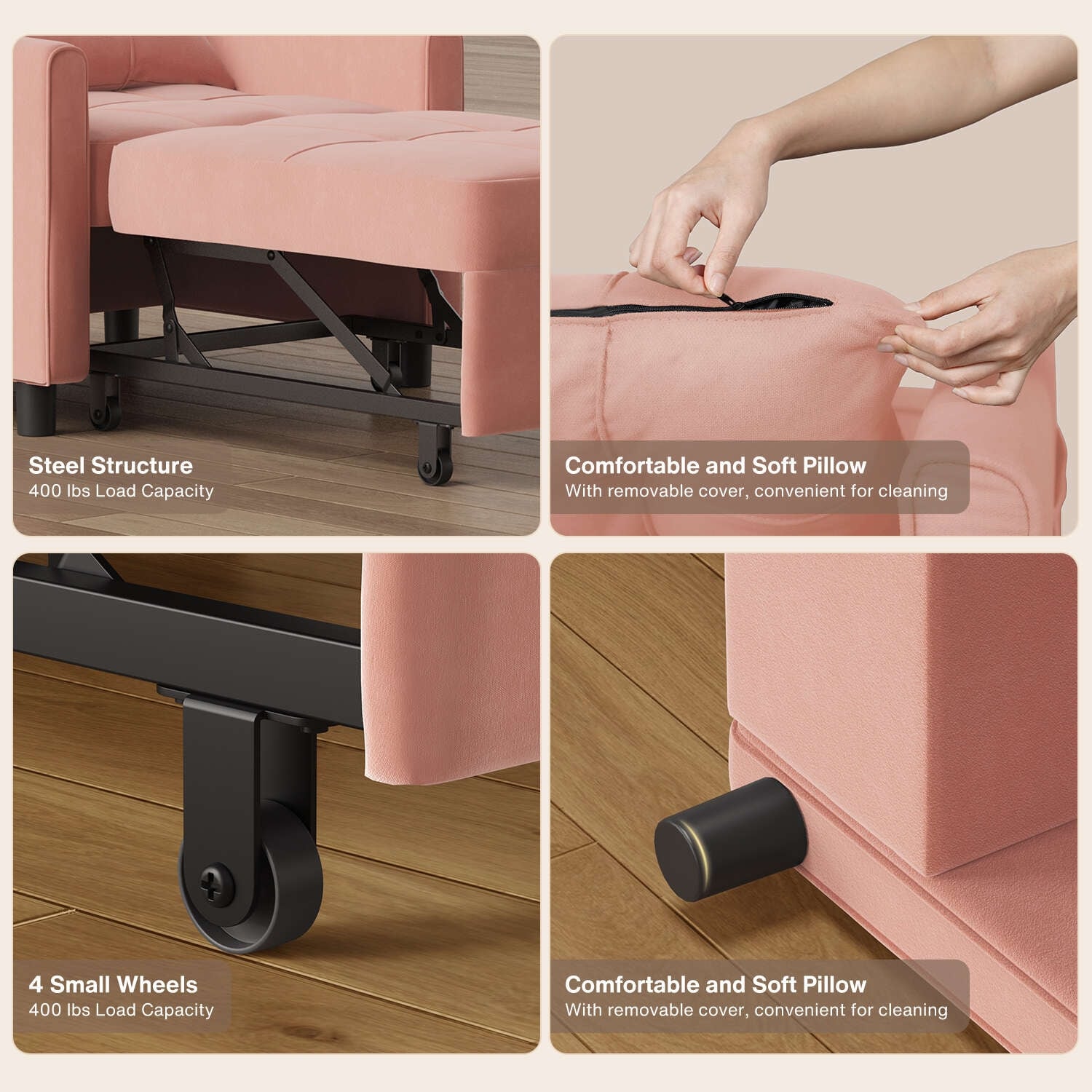 Steel Structure
400 lbs Load Capacity

Comfortable and Soft Pillow
With removable cover, convenient for cleaning

4 Small Wheels
400 lbs Load Capacity

Comfortable and Soft Pillow
With removable cover, convenient for cleaning