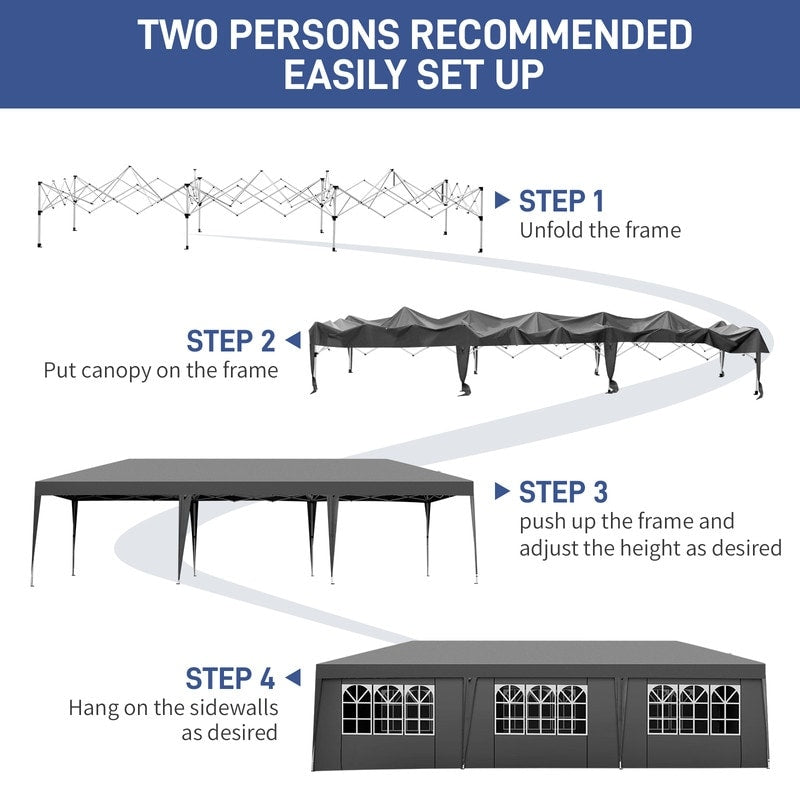 TWO PERSONS RECOMMENDED
EASILY SET UP

STEP 1
Unfold the frame

STEP 2
Put canopy on the frame

STEP 3
push up the frame and adjust the height as desired

STEP 4
Hang on the sidewalls as desired