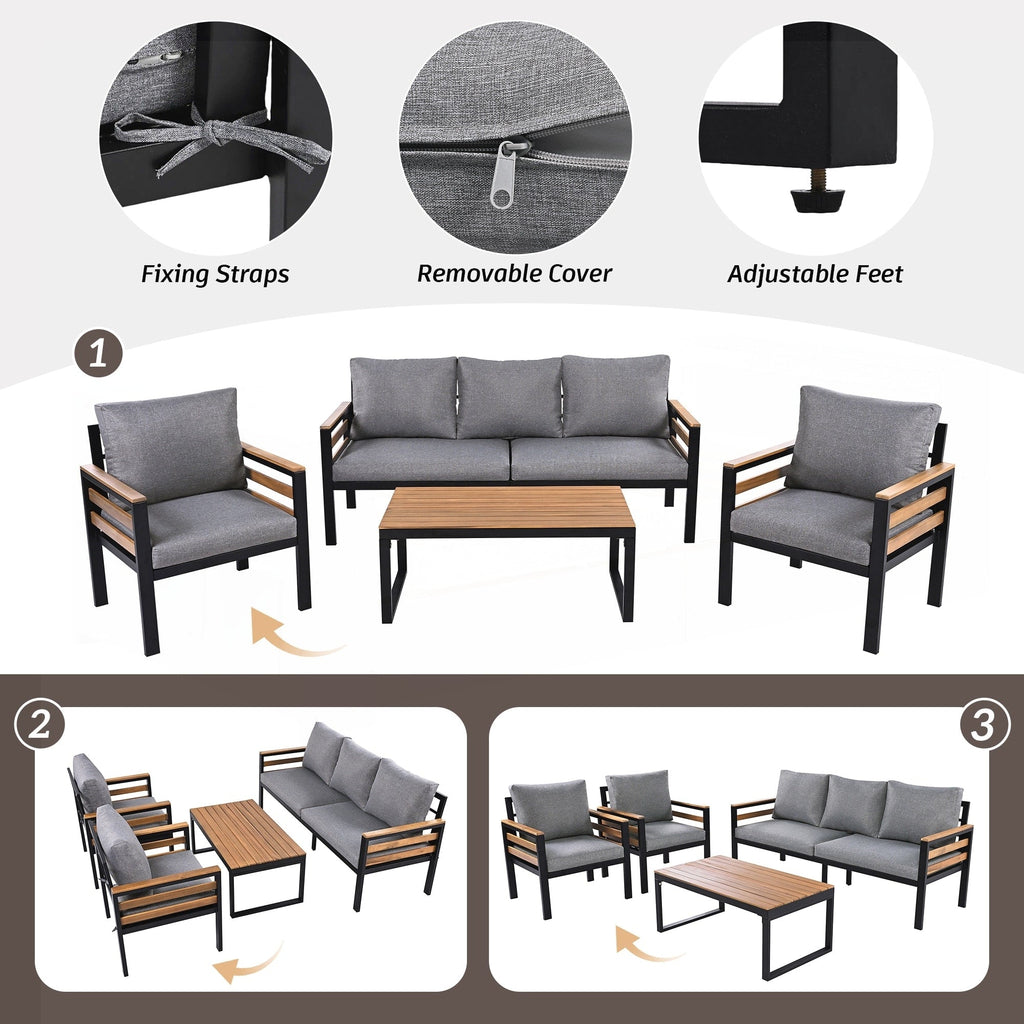 Fixing Straps

Removable Cover

Adjustable Feet

1

2

3