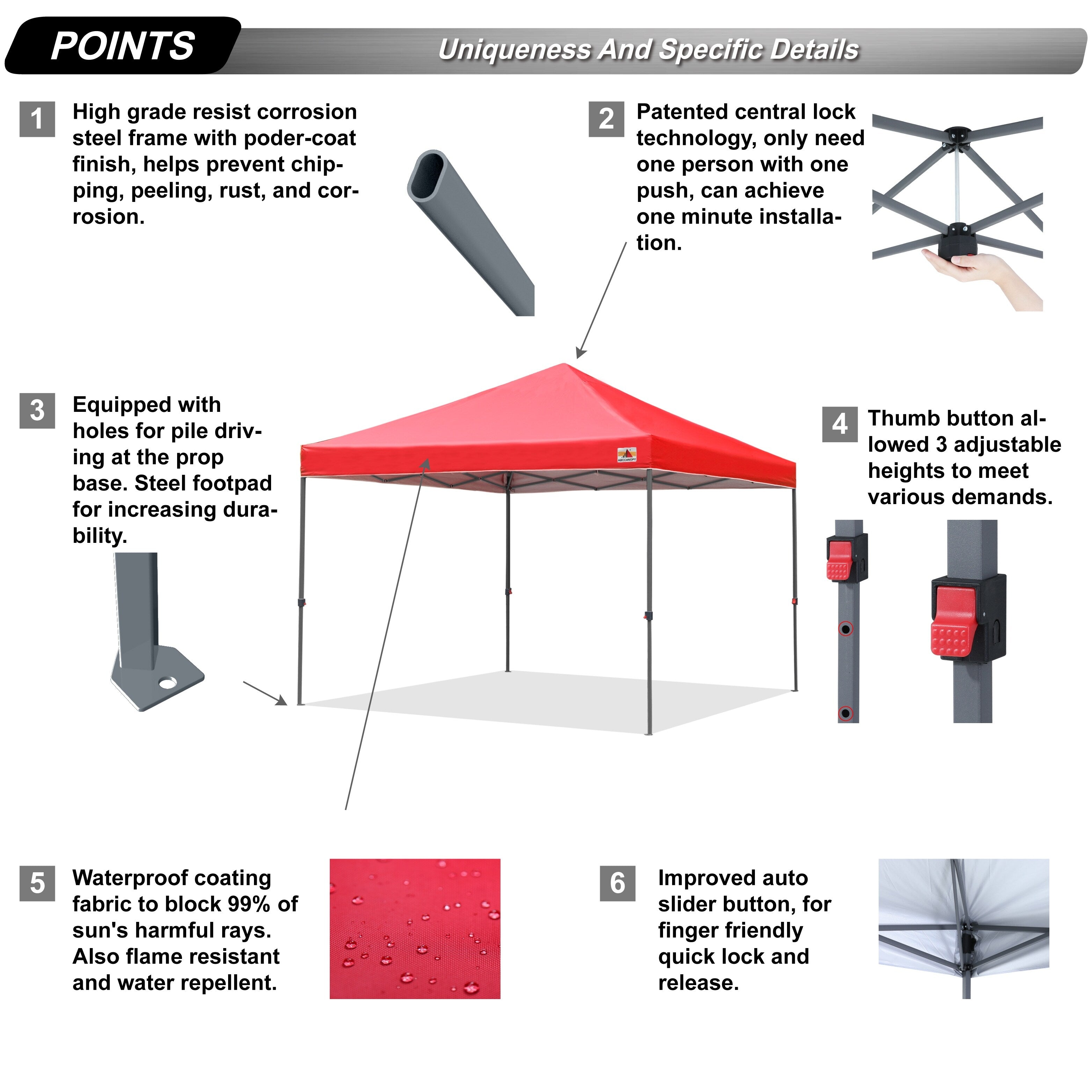 POINTS

Uniqueness And Specific Details

1 High grade resist corrosion steel frame with poder-coat finish, helps prevent chipping, peeling, rust, and corrosion.

2 Patented central lock technology, only need one person with one push, can achieve one minute installation.

3 Equipped with holes for pile driving at the prop base. Steel footpad for increasing durability.

ABCCANOPY

4 Thumb button allowed 3 adjustable heights to meet various demands.

5 Waterproof coating fabric to block 99% of sun's harmful rays. Also flame resistant and water repellent.

6 Improved auto slider button, for finger friendly quick lock and release.