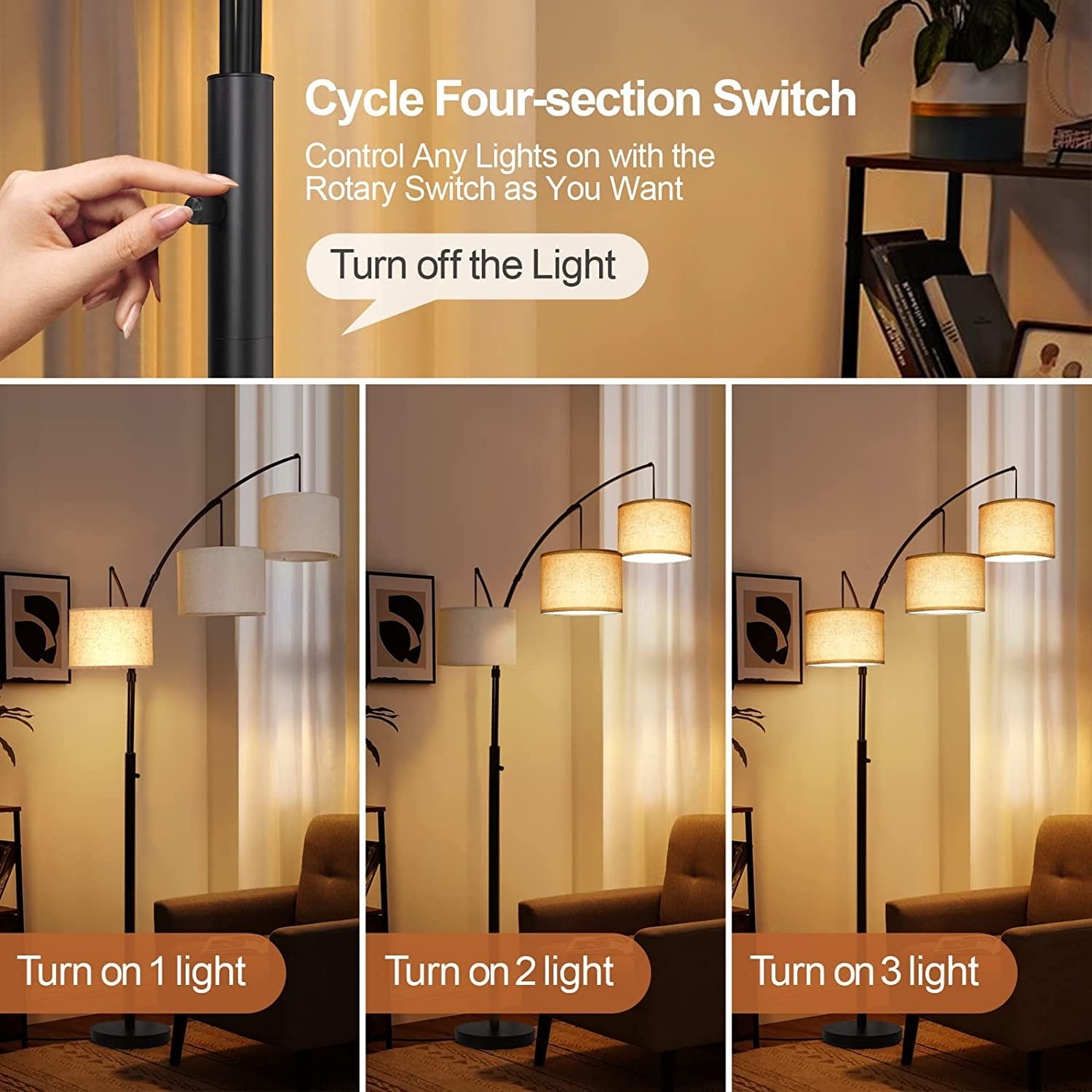 Cycle Four-section Switch

Control Any Lights on with the Rotary Switch as You Want

Turn off the Light

Turn on 1 light

Turn on 2 light

Turn on 3 light