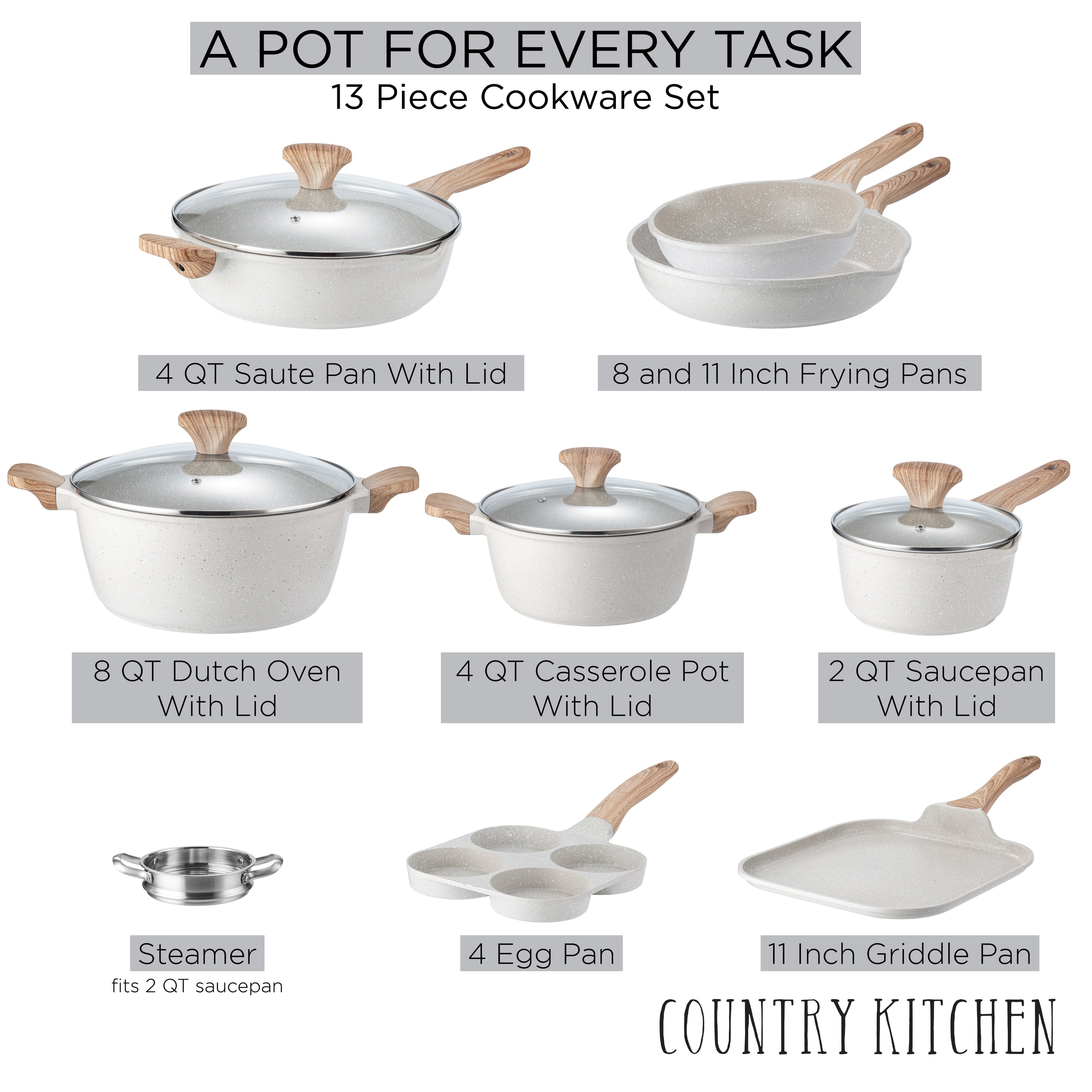 A POT FOR EVERY TASK
13 Piece Cookware Set

4 QT Saute Pan With Lid

8 and 11 Inch Frying Pans

8 QT Dutch Oven With Lid

4 QT Casserole Pot With Lid

2 QT Saucepan With Lid

Steamer
fits 2 QT saucepan

4 Egg Pan

11 Inch Griddle Pan

COUNTRY KITCHEN