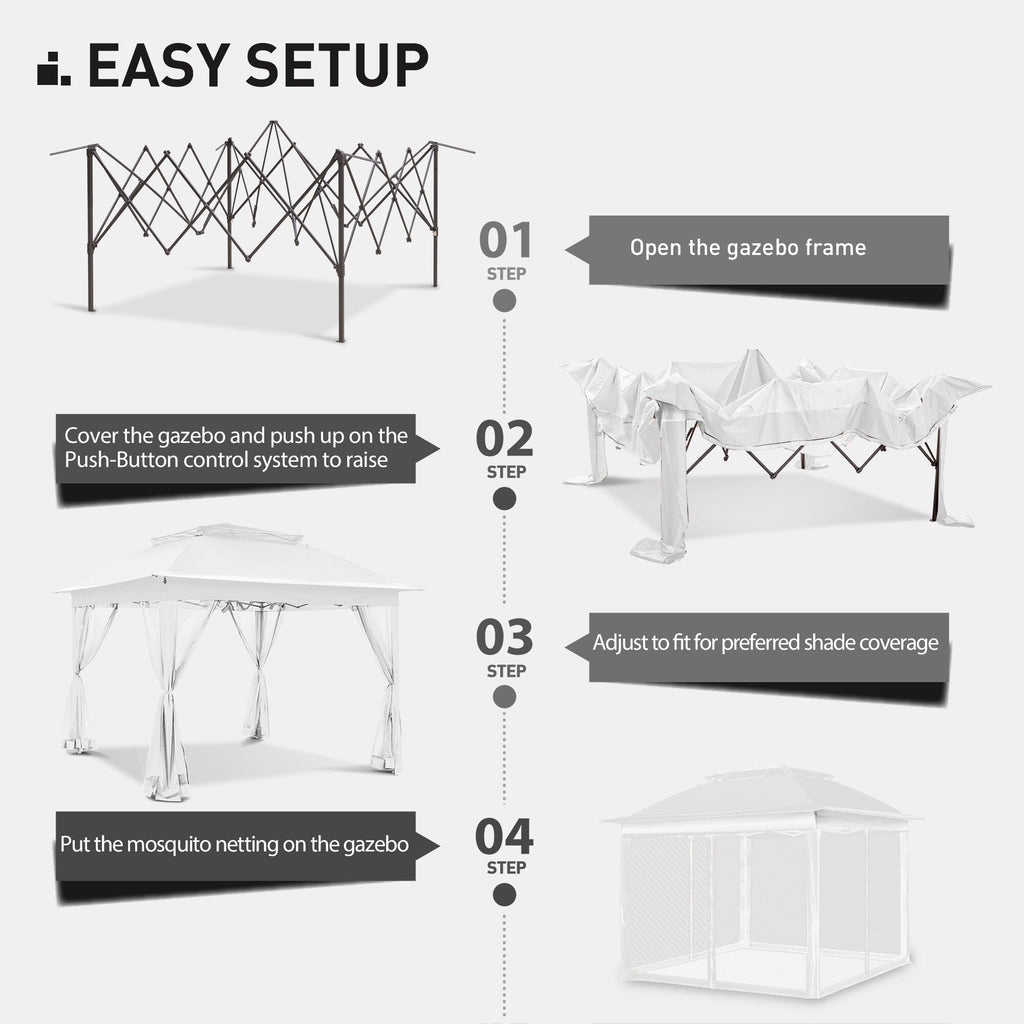 EASY SETUP

01
STEP

Open the gazebo frame

Cover the gazebo and push up on the Push-Button control system to raise

02
STEP

03
STEP

Adjust to fit for preferred shade coverage

Put the mosquito netting on the gazebo

04
STEP